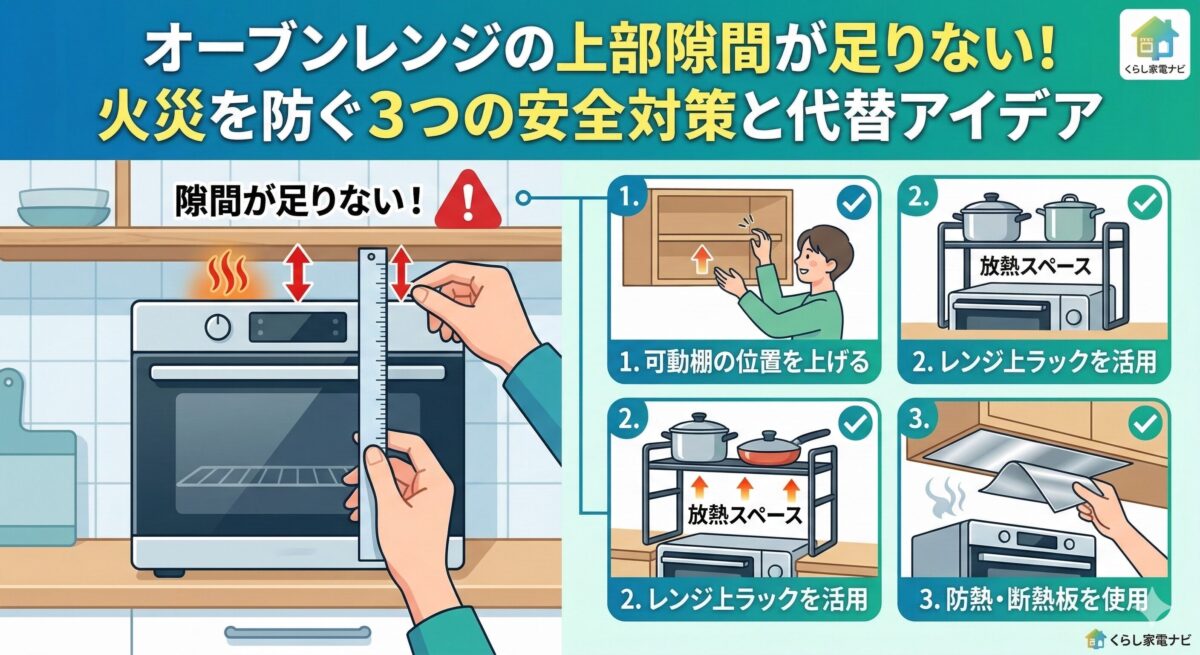 オーブンレンジの上部隙間が足りない！
火災を防ぐ3つの安全対策と代替アイデア

くらし家電ナビ

隙間が足りない！

1.
1. 可動棚の位置を上げる

2.
放熱スペース
2. レンジ上ラックを活用

2.
放熱スペース
2. レンジ上ラックを活用

3.
3. 防熱・断熱板を使用

くらし家電ナビ